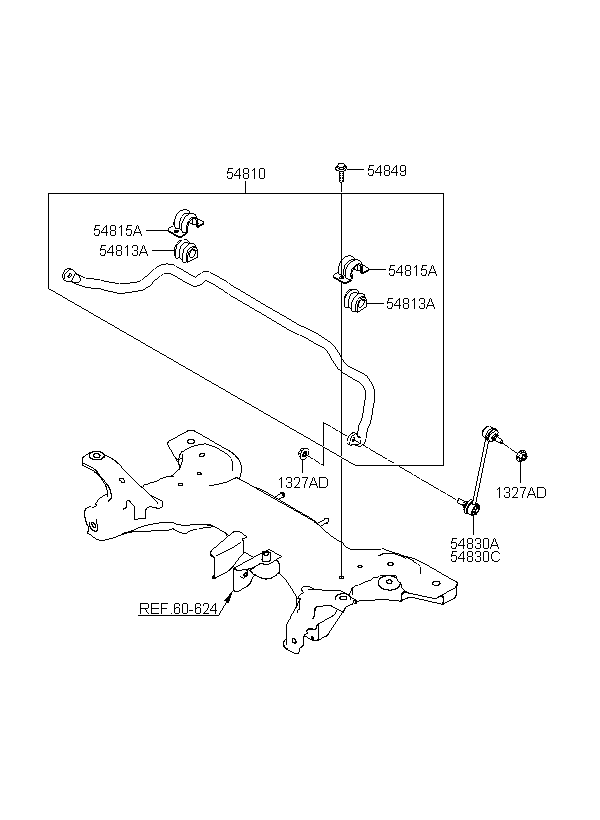 54810
54849
54815A
54813A
54815A
54813A
1327AD
1327AD
54830A
54830C
REF.60-624